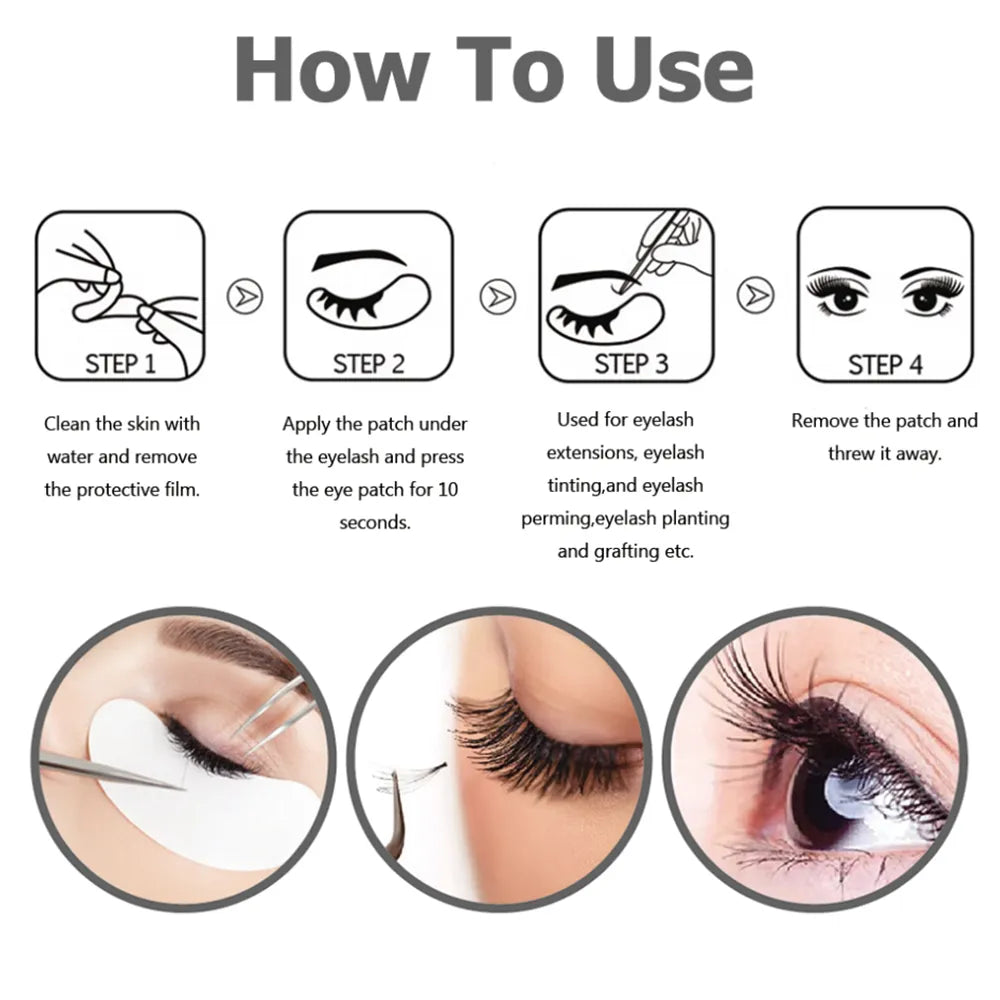 How To Use

STEP 1

Clean the skin with water and remove the protective film.

STEP 2

Apply the patch under the eyelash and press the eye patch for 10 seconds.

STEP 3

Used for eyelash extensions, eyelash tinting,and eyelash perming,eyelash planting and grafting etc.

STEP 4

Remove the patch and threw it away.